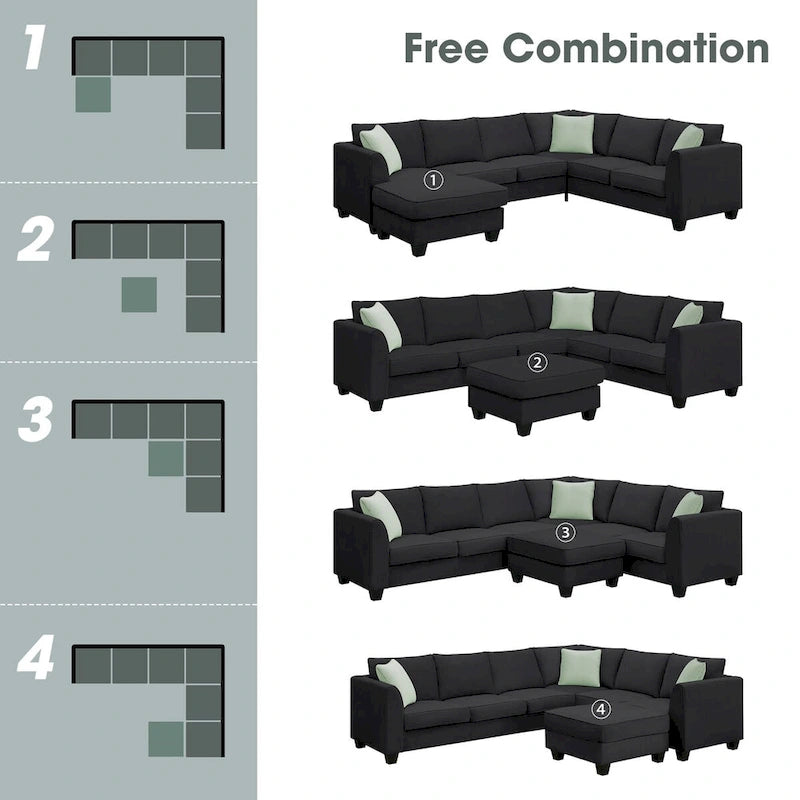 1

2

3

4

Free Combination

①

②

③

④