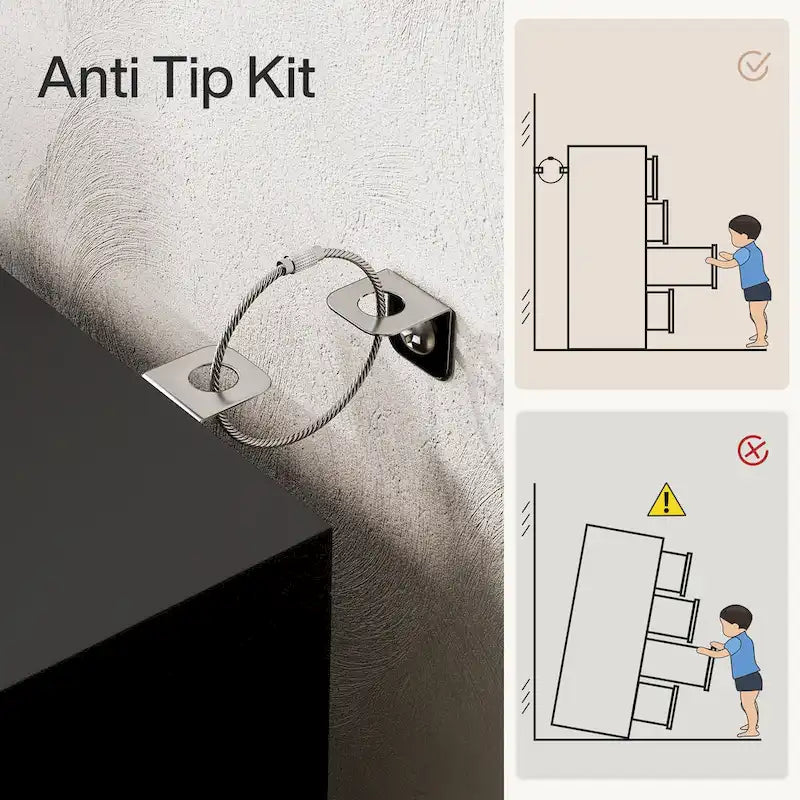 Anti Tip Kit